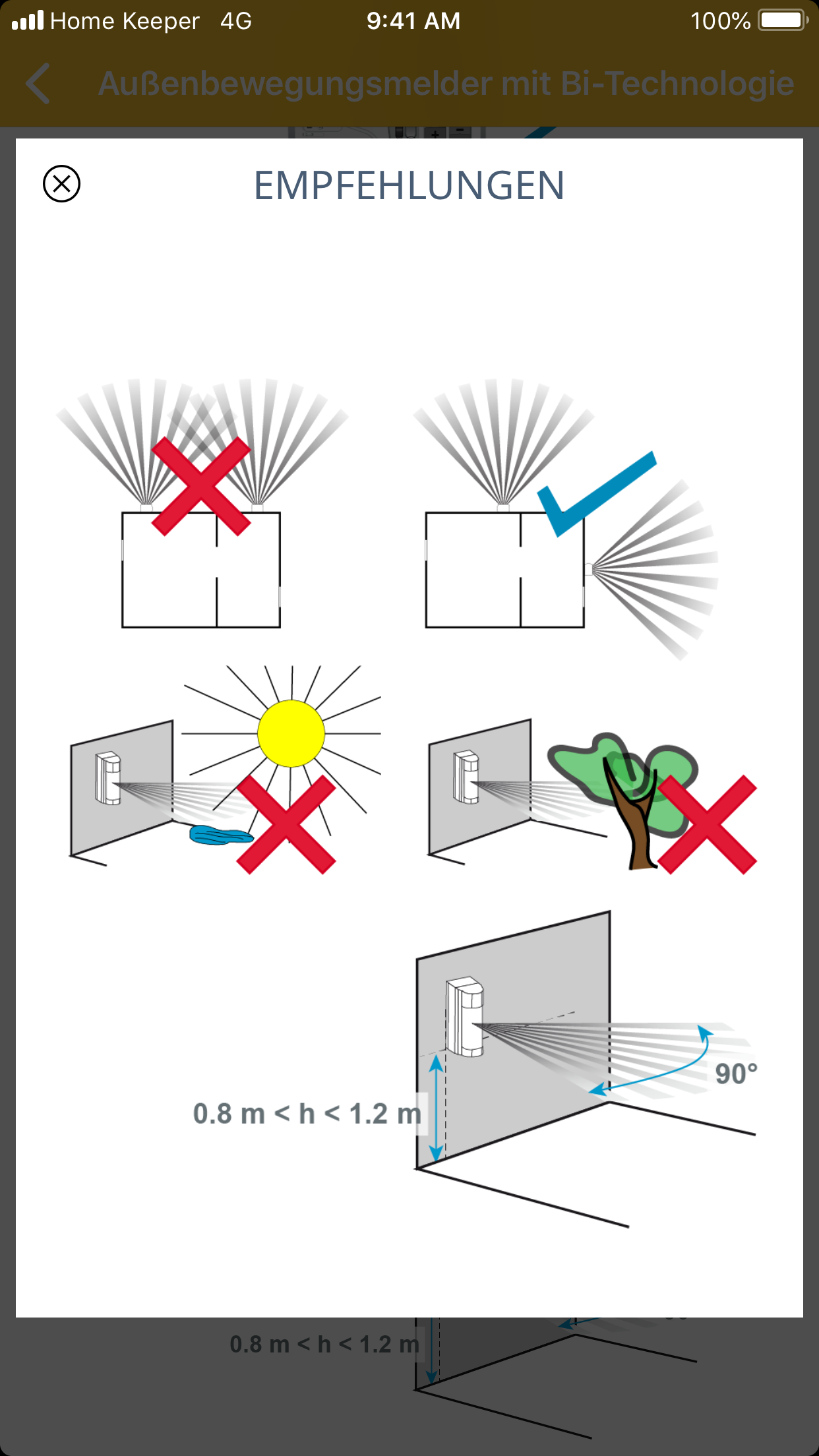 Home Keeper 4G 9:41 AM 100%

Außenbewegungsmelder mit Bi-Technologie

EMPFEHLUNGEN

90°

0.8 m < h < 1.2 m

0.8 m < h < 1.2 m